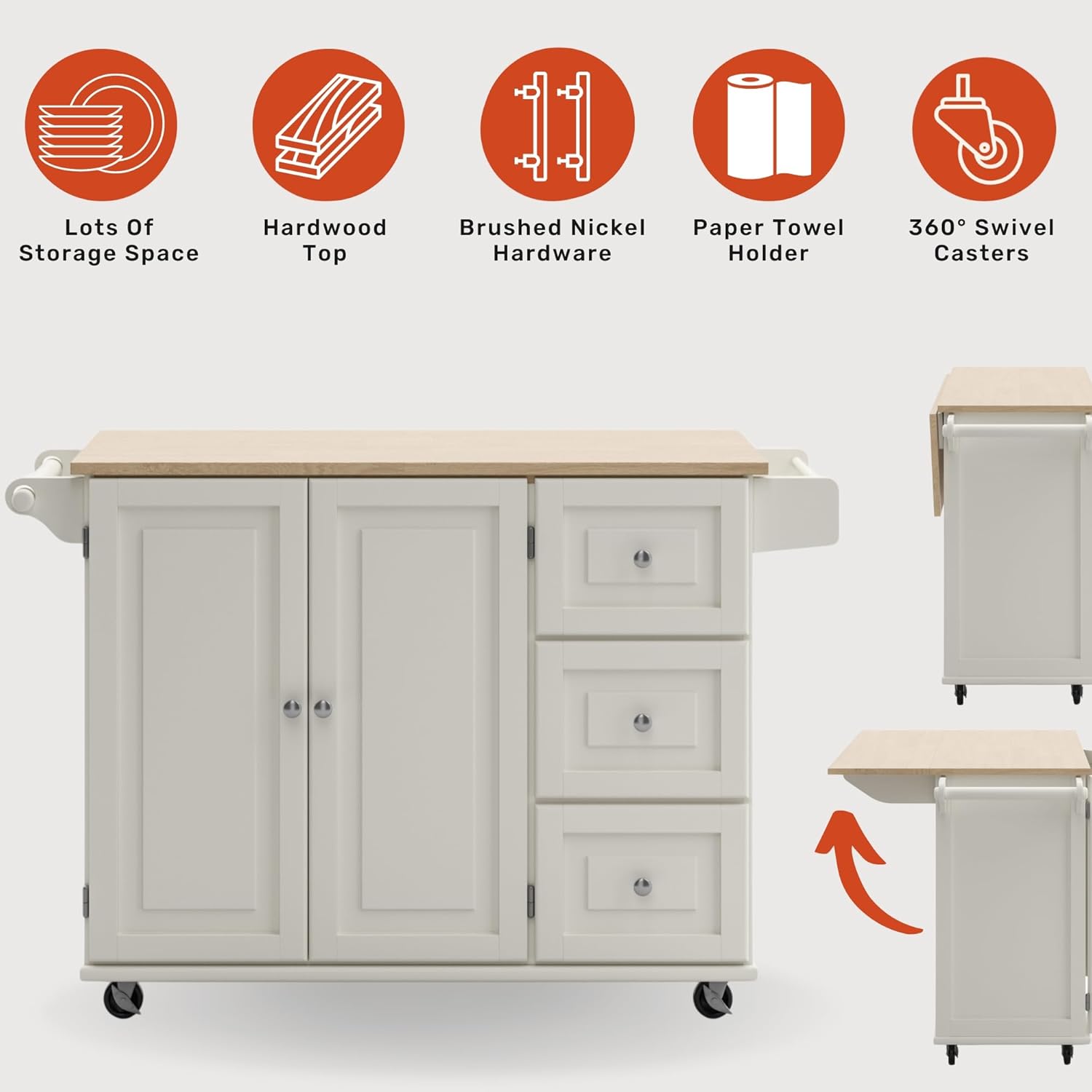 Lots Of Storage Space

Hardwood Top

Brushed Nickel Hardware

Paper Towel Holder

360° Swivel Casters